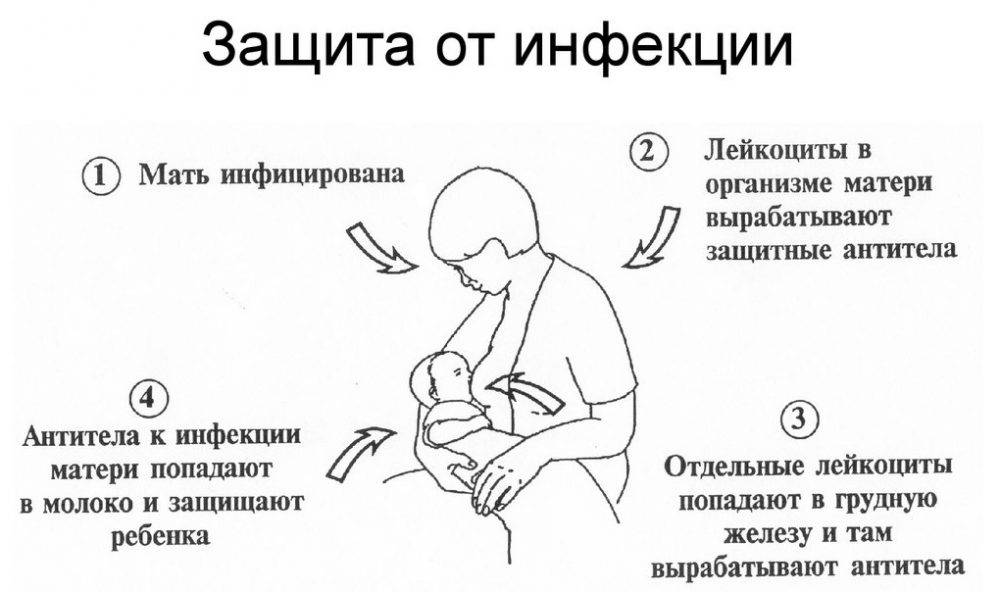 Защита от инфекции

① Мать инфицирована

② Лейкоциты в организме матери вырабатывают защитные антитела

③ Отдельные лейкоциты попадают в грудную железу и там вырабатывают антитела

④ Антитела к инфекции матери попадают в молоко и защищают ребенка